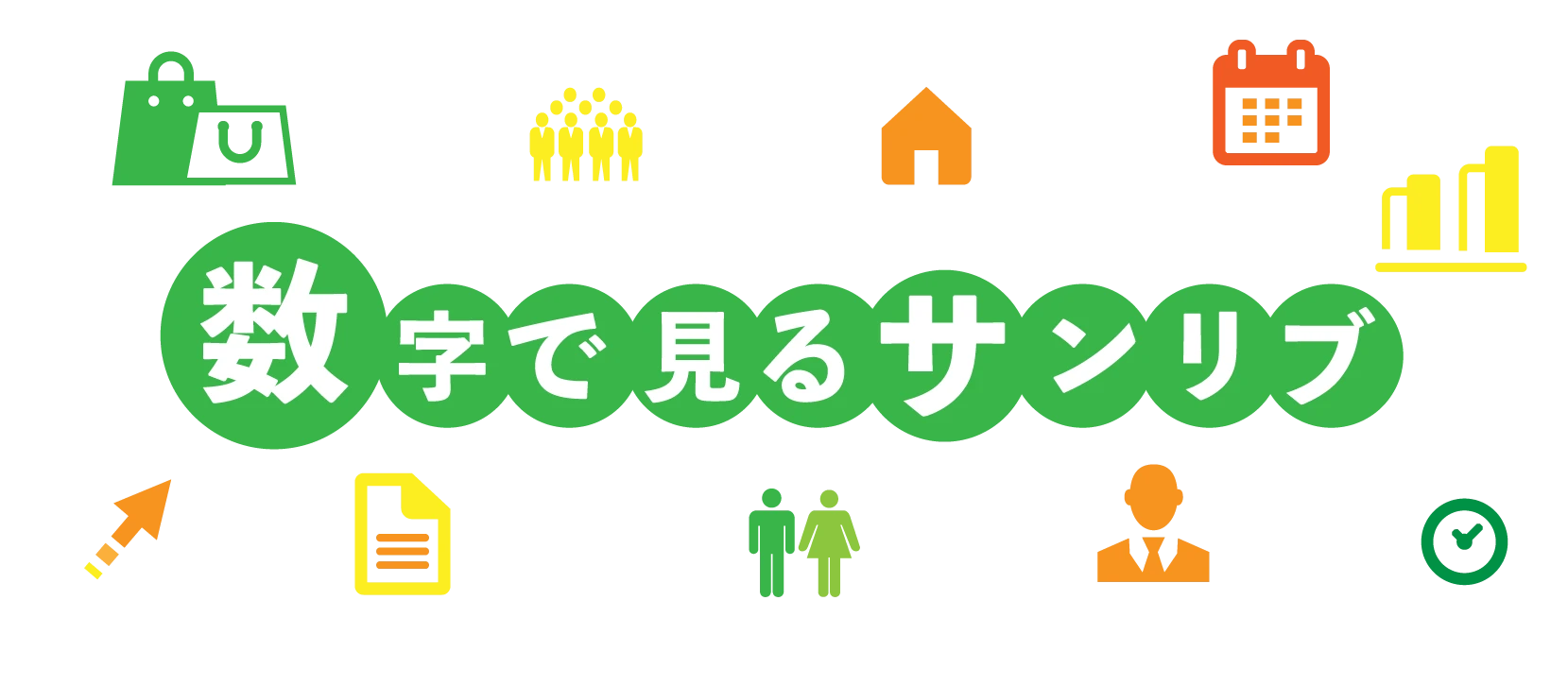 数字で見るサンリブ